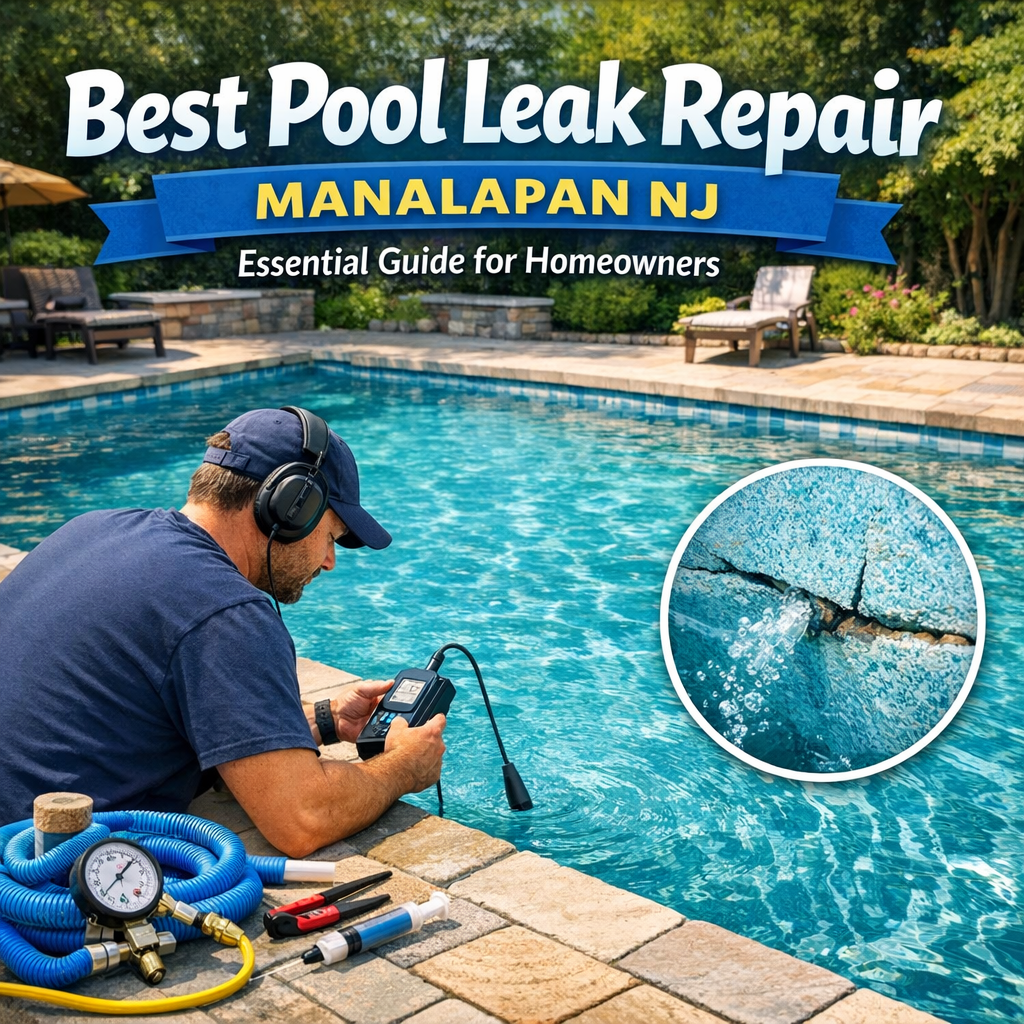 Best Pool Leak Repair
MANALAPAN NJ
Essential Guide for Homeowners